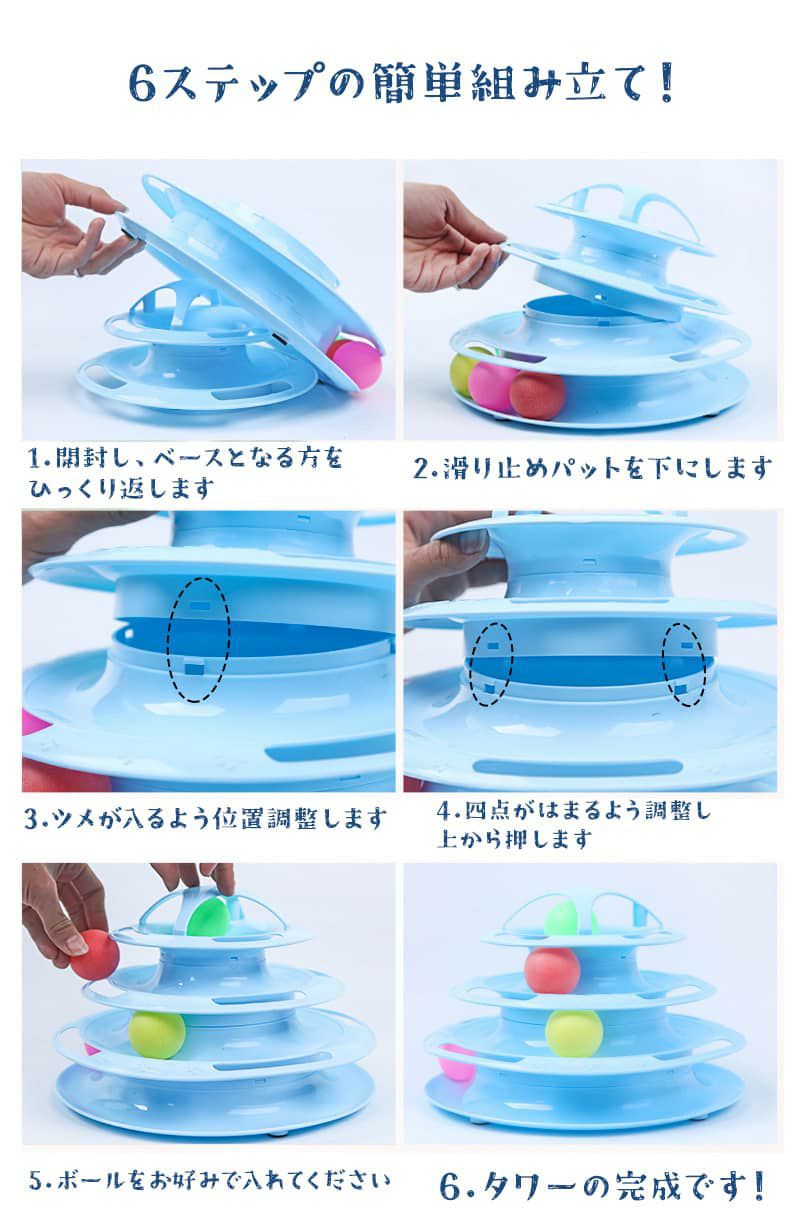 6ステップの簡単組み立て！

1.開封し、ベースとなる方をひっくり返します

2.滑り止めパットを下にします

3.ツメが入るよう位置調整します

4.四点がはまるよう調整し上から押します

5.ボールをお好みで入れてください

6.タワーの完成です！